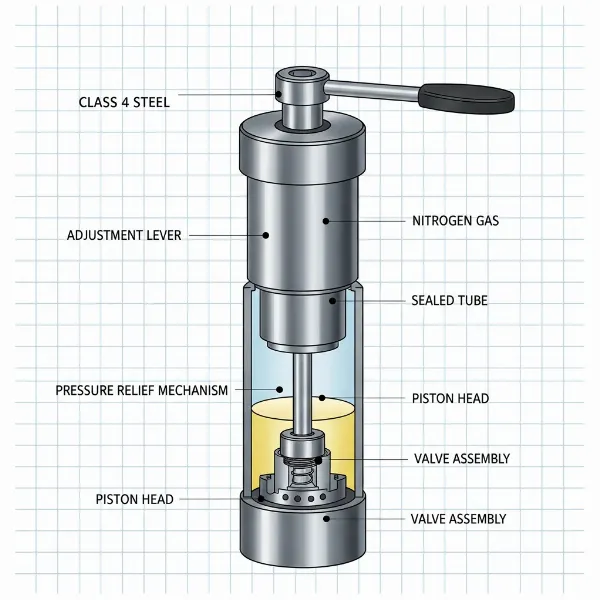 CLASS 4 STEEL

ADJUSTMENT LEVER

NITROGEN GAS

SEALED TUBE

PRESSURE RELIEF MECHANISM

PISTON HEAD

VALVE ASSEMBLY

PISTON HEAD

VALVE ASSEMBLY