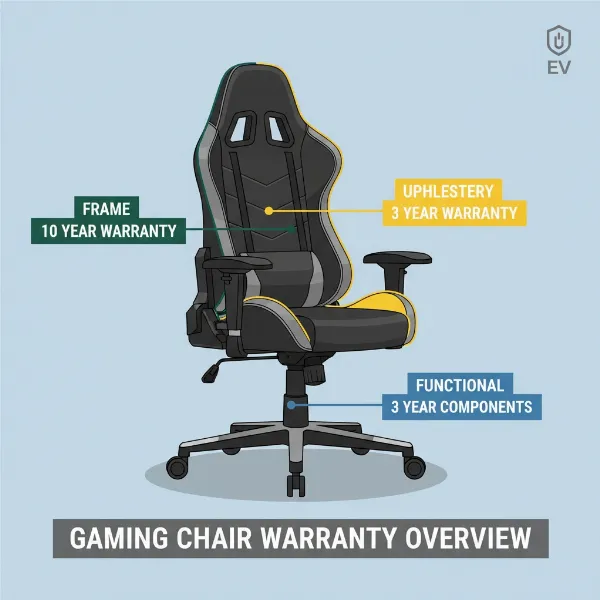 EV

FRAME
10 YEAR WARRANTY

UPHLESTERY
3 YEAR WARRANTY

FUNCTIONAL
3 YEAR COMPONENTS

GAMING CHAIR WARRANTY OVERVIEW